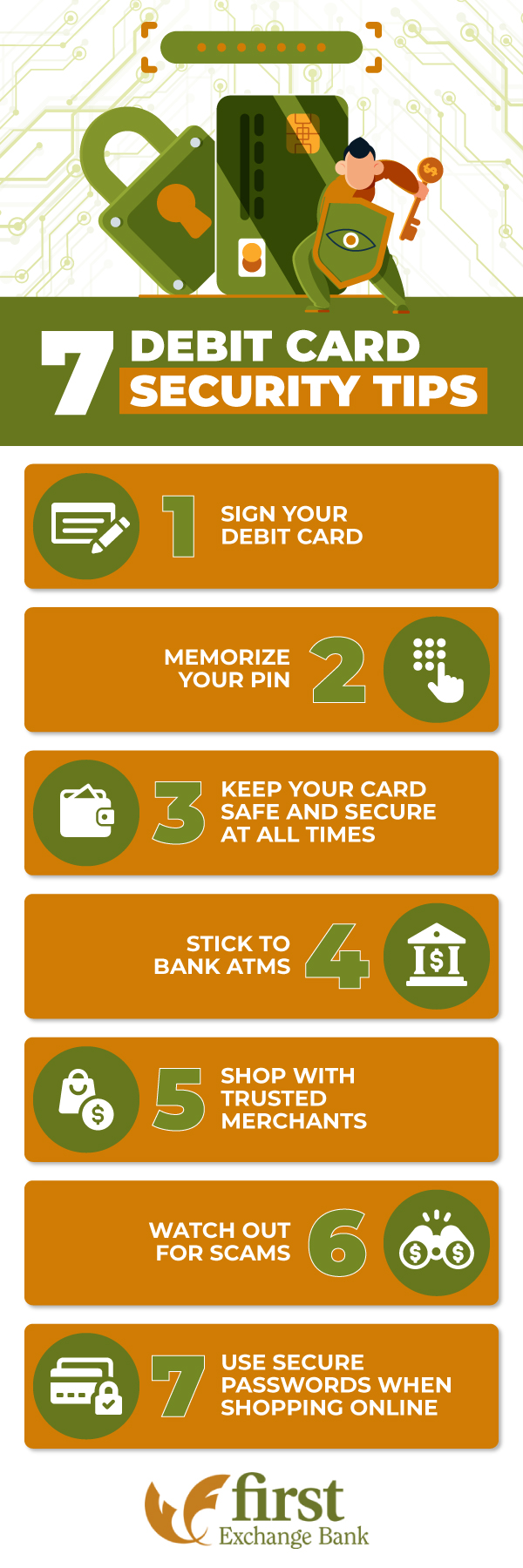 7 DEBIT CARD SECURITY TIPS

1 SIGN YOUR DEBIT CARD

MEMORIZE YOUR PIN 2

3 KEEP YOUR CARD SAFE AND SECURE AT ALL TIMES

STICK TO BANK ATMS 4

5 SHOP WITH TRUSTED MERCHANTS

WATCH OUT FOR SCAMS 6

7 USE SECURE PASSWORDS WHEN SHOPPING ONLINE

first Exchange Bank