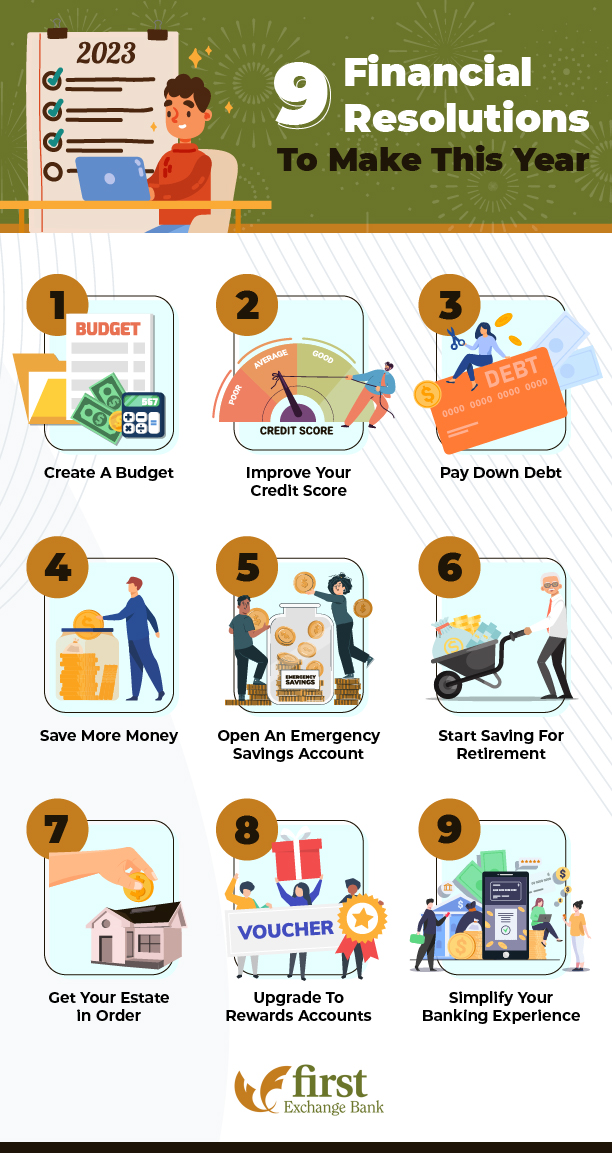 2023

9 Financial Resolutions To Make This Year

1
BUDGET
567
Create A Budget

2
POOR
AVERAGE
GOOD
CREDIT SCORE
Improve Your Credit Score

3
DEBT
0000 0000 0000 0000
Pay Down Debt

4
Save More Money

5
EMERGENCY SAVINGS
Open An Emergency Savings Account

6
Start Saving For Retirement

7
Get Your Estate In Order

8
VOUCHER
Upgrade To Rewards Accounts

9
Simplify Your Banking Experience

first
Exchange Bank